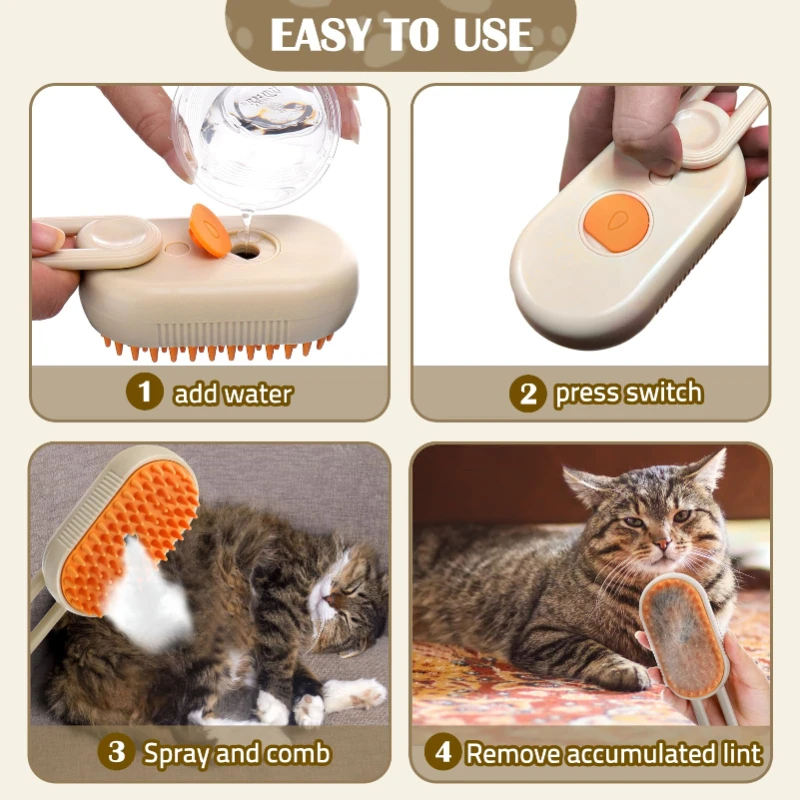 EASY TO USE

1 add water

2 press switch

3 Spray and comb

4 Remove accumulated lint